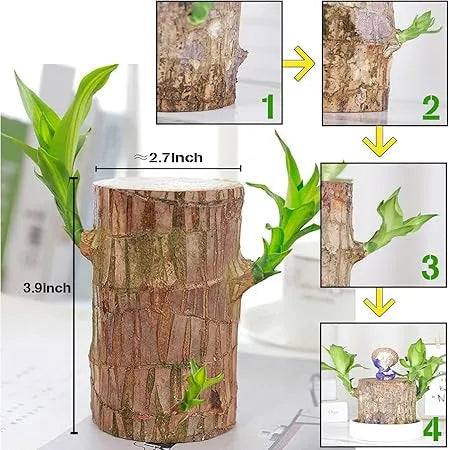 ≈2.7Inch

3.9inch

1

2

3

4